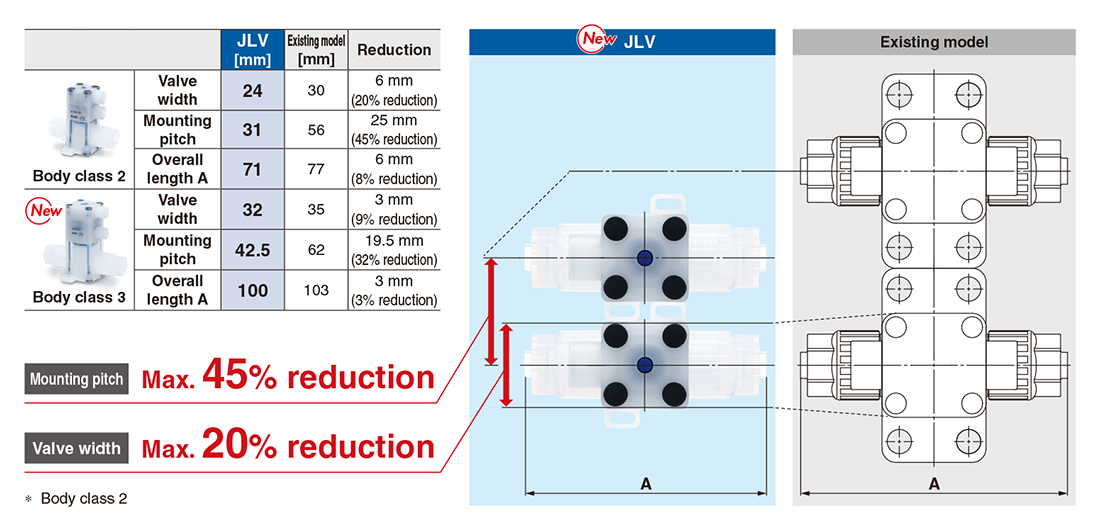 | | | JLV [mm] | Existing model [mm] | Reduction |
|---|---|---|---|---|
| Body class 2 | Valve width | 24 | 30 | 6 mm (20% reduction) |
| | Mounting pitch | 31 | 56 | 25 mm (45% reduction) |
| | Overall length A | 71 | 77 | 6 mm (8% reduction) |
| New Body class 3 | Valve width | 32 | 35 | 3 mm (9% reduction) |
| | Mounting pitch | 42.5 | 62 | 19.5 mm (32% reduction) |
| | Overall length A | 100 | 103 | 3 mm (3% reduction) |

Mounting pitch Max. 45% reduction

Valve width Max. 20% reduction

* Body class 2

New JLV

A

Existing model

A